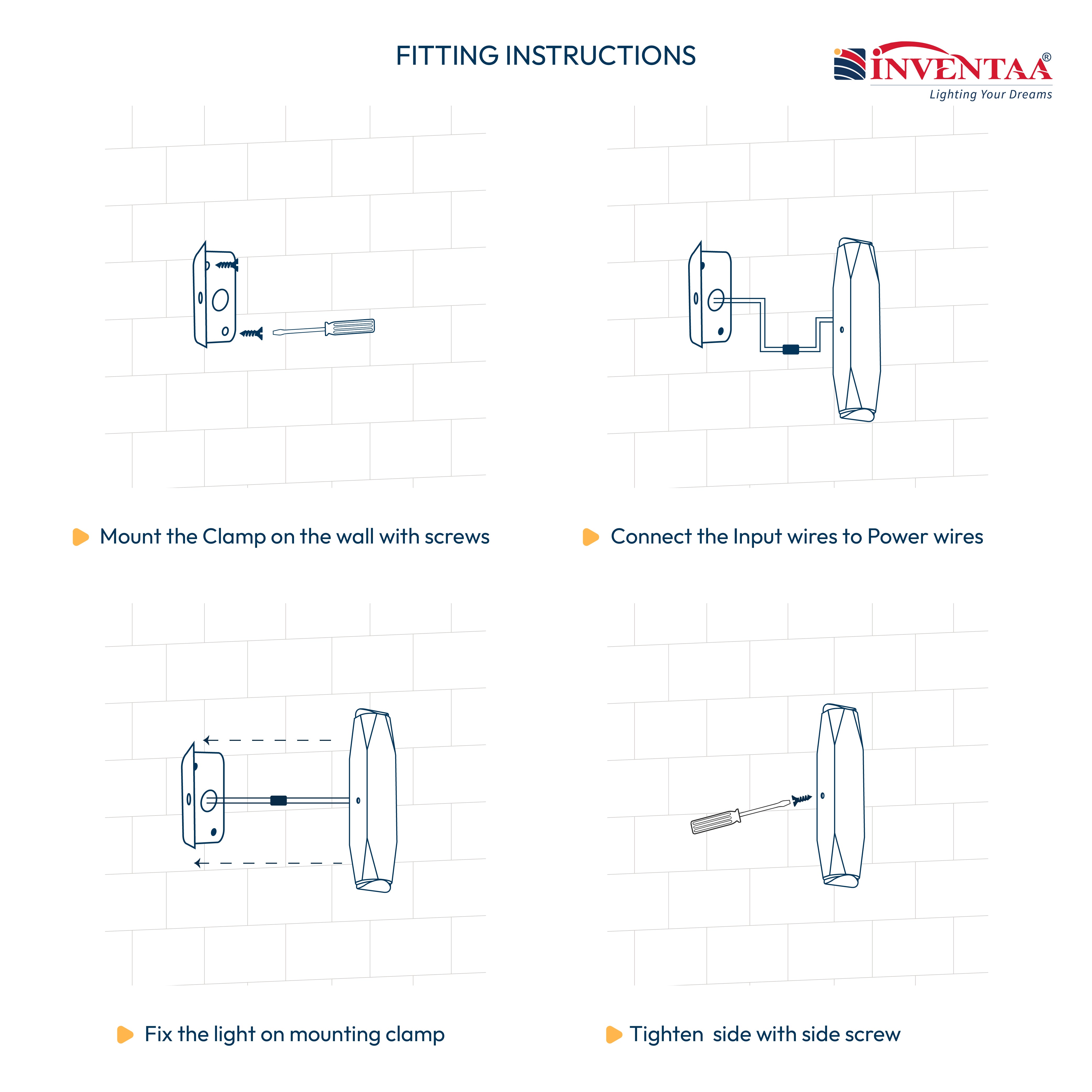 FITTING INSTRUCTIONS

INVENTAA®
Lighting Your Dreams

Mount the Clamp on the wall with screws

Connect the Input wires to Power wires

Fix the light on mounting clamp

Tighten side with side screw